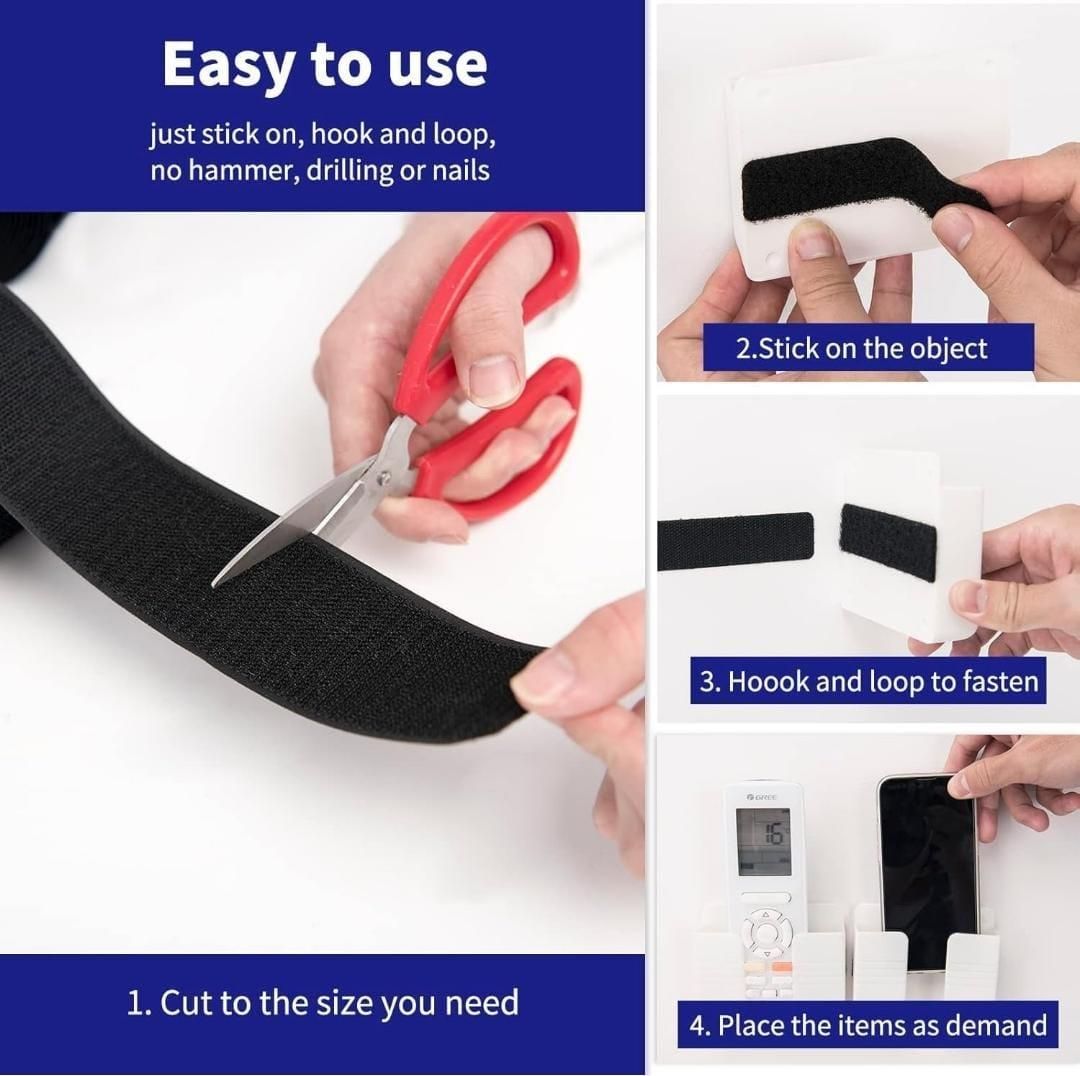 Easy to use

just stick on, hook and loop, no hammer, drilling or nails

1. Cut to the size you need

2.Stick on the object

3. Hoook and loop to fasten

GREE

16

4. Place the items as demand